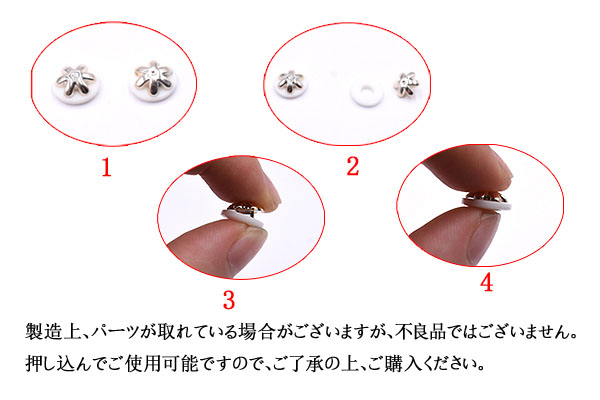 1

2

3

4

製造上、パーツが取れている場合がございますが、不良品ではございません。
押し込んでご使用可能ですので、ご了承の上、ご購入ください。