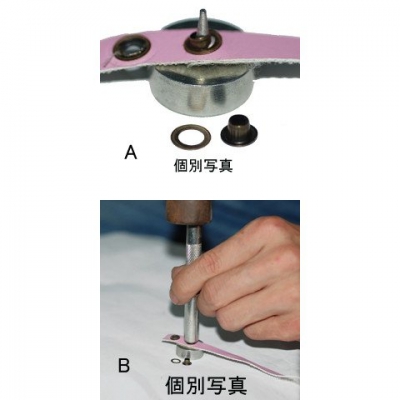 A
個別写真

B
個別写真